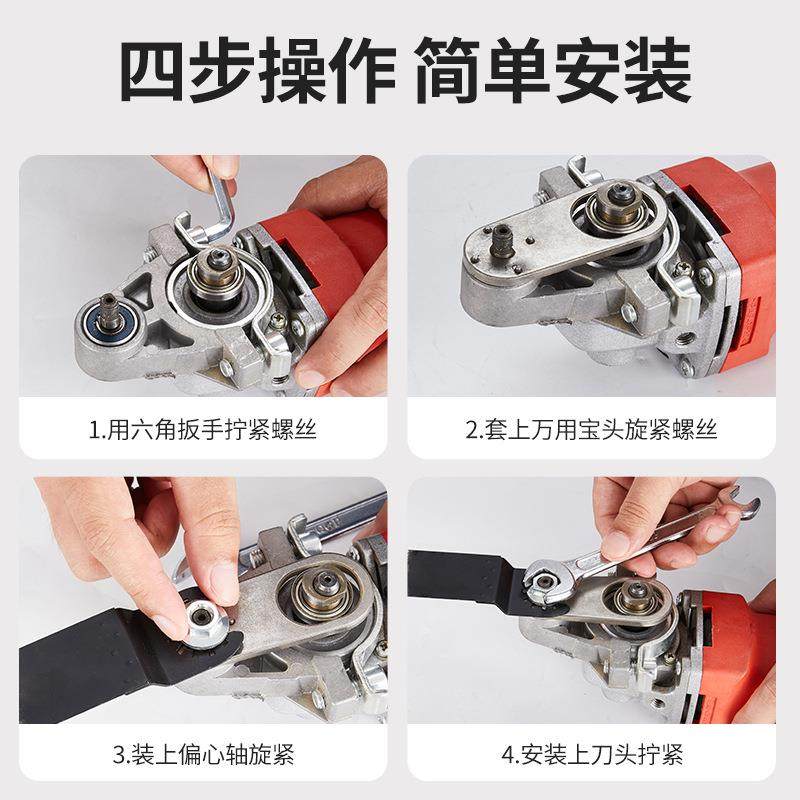 四步操作 简单安装

1.用六角扳手拧紧螺丝

2.套上万用宝头旋紧螺丝

3.装上偏心轴旋紧

4.安装上刀头拧紧