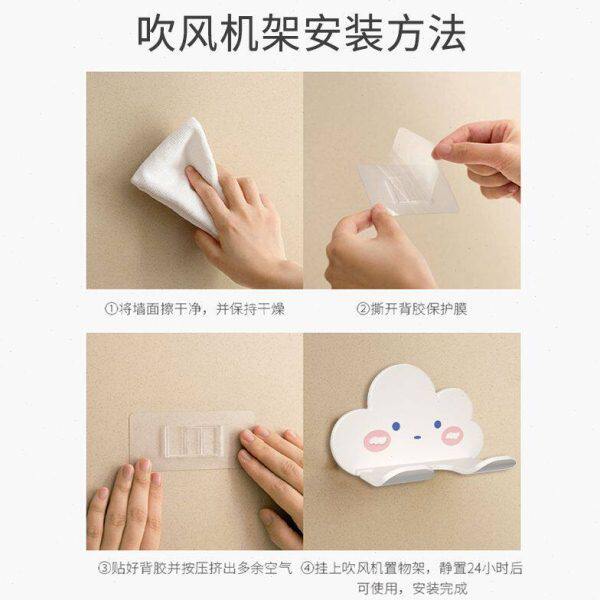 吹风机架安装方法

①将墙面擦干净，并保持干燥

②撕开背胶保护膜

③贴好背胶并按压挤出多余空气

④挂上吹风机置物架，静置24小时后可使用，安装完成