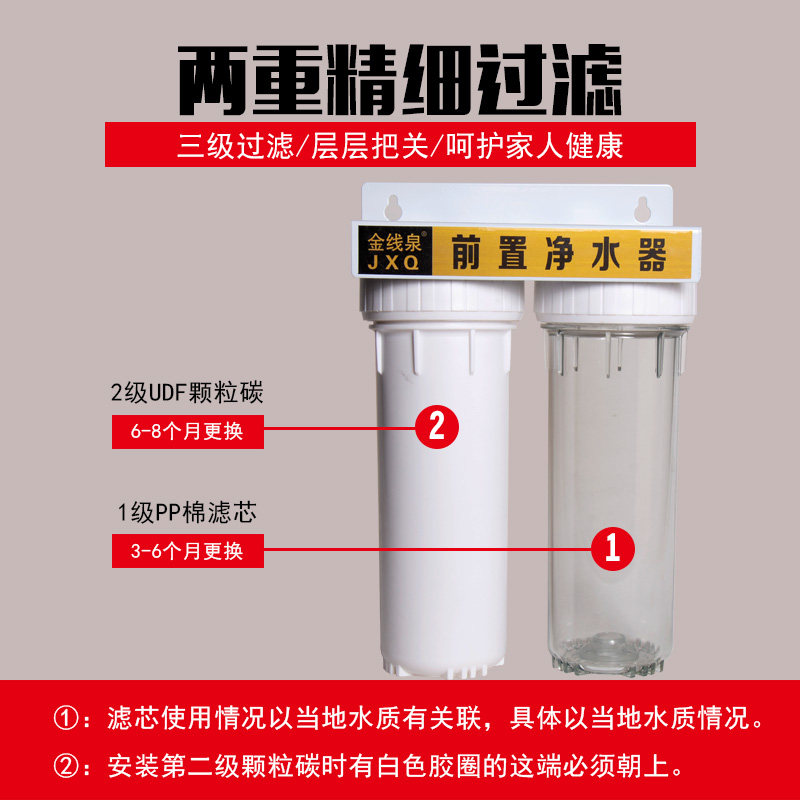 两重精细过滤

三级过滤/层层把关/呵护家人健康

金线泉®
JXQ
前置净水器

2级UDF颗粒碳
6-8个月更换

2

1级PP棉滤芯
3-6个月更换

1

①：滤芯使用情况以当地水质有关联，具体以当地水质情况。

②：安装第二级颗粒碳时有白色胶圈的这端必须朝上。