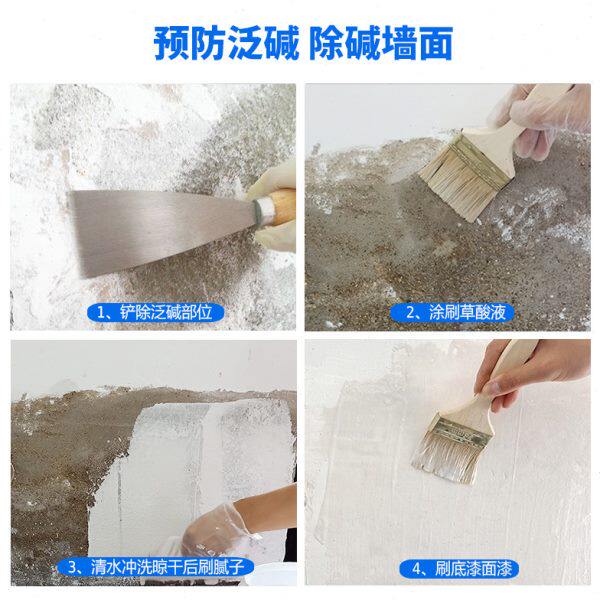 预防泛碱 除碱墙面

1、铲除泛碱部位

2、涂刷草酸液

3、清水冲洗晾干后刷腻子

4、刷底漆面漆