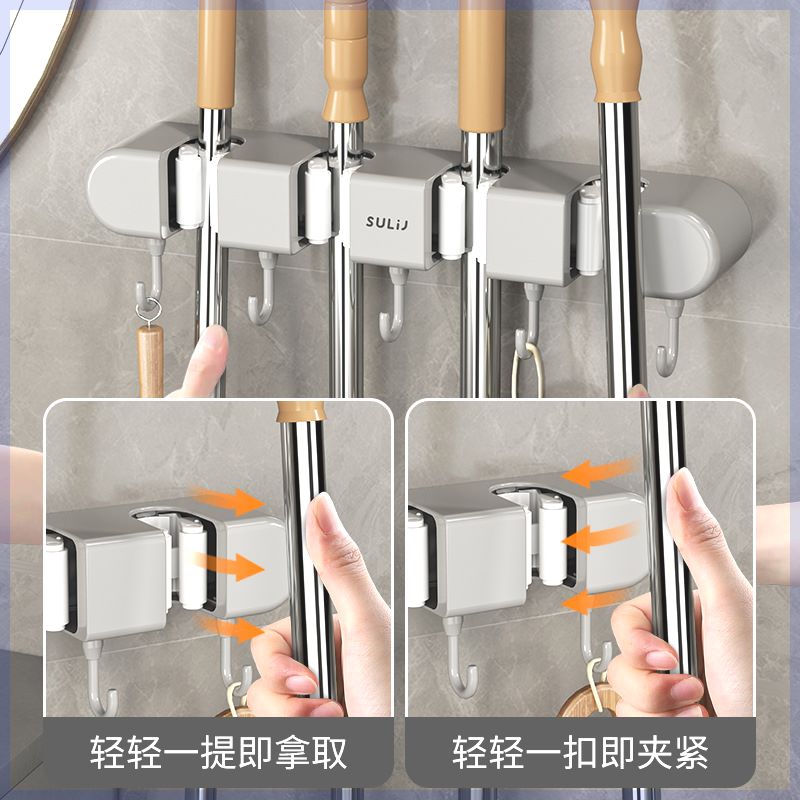 SULiJ

轻轻一提即拿取

轻轻一扣即夹紧