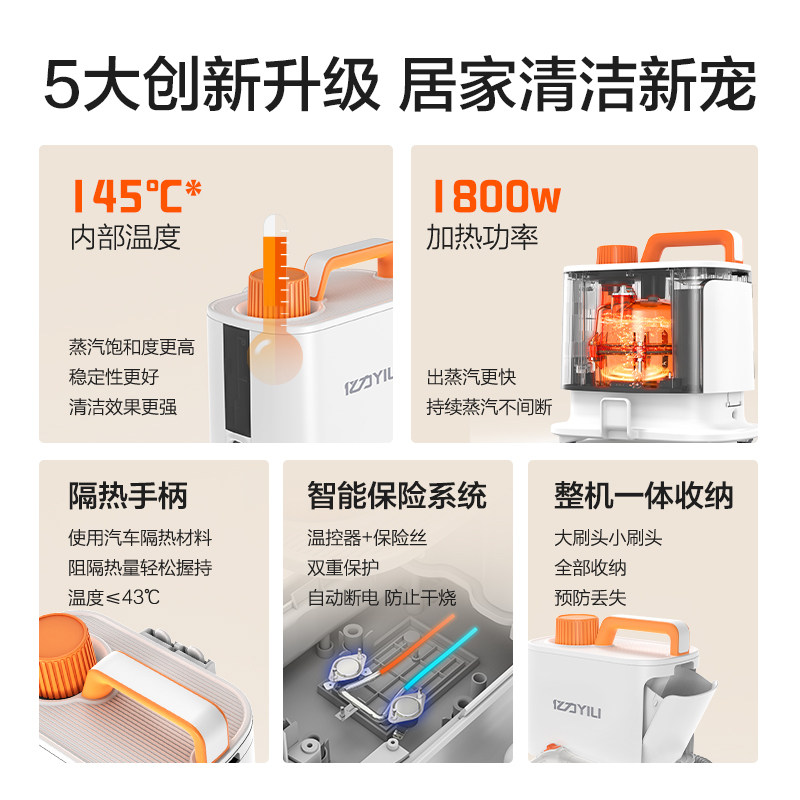 5大创新升级 居家清洁新宠

145℃*
内部温度

蒸汽饱和度更高
稳定性更好
清洁效果更强

亿力YILI

1800w
加热功率

出蒸汽更快
持续蒸汽不间断

隔热手柄

使用汽车隔热材料
阻隔热量轻松握持
温度≤43℃

智能保险系统

温控器+保险丝
双重保护
自动断电 防止干烧

整机一体收纳

大刷头小刷头
全部收纳
预防丢失

亿力YILI