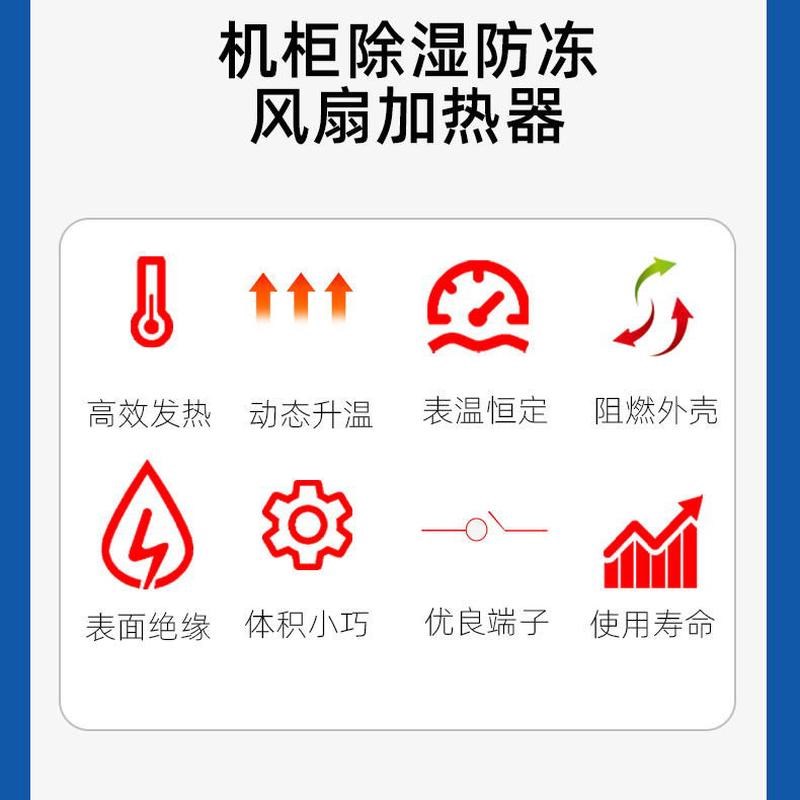 机柜除湿防冻
风扇加热器

高效发热 动态升温 表温恒定 阻燃外壳

表面绝缘 体积小巧 优良端子 使用寿命