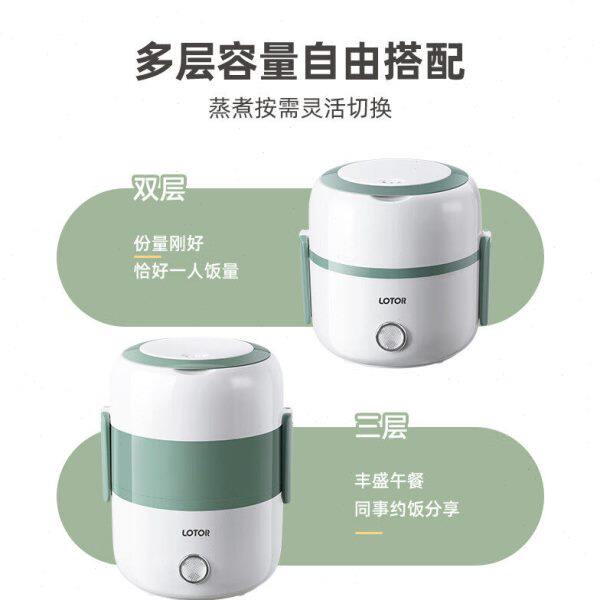 多层容量自由搭配

蒸煮按需灵活切换

双层

份量刚好
恰好一人饭量

LOTOR

三层

丰盛午餐
同事约饭分享

LOTOR