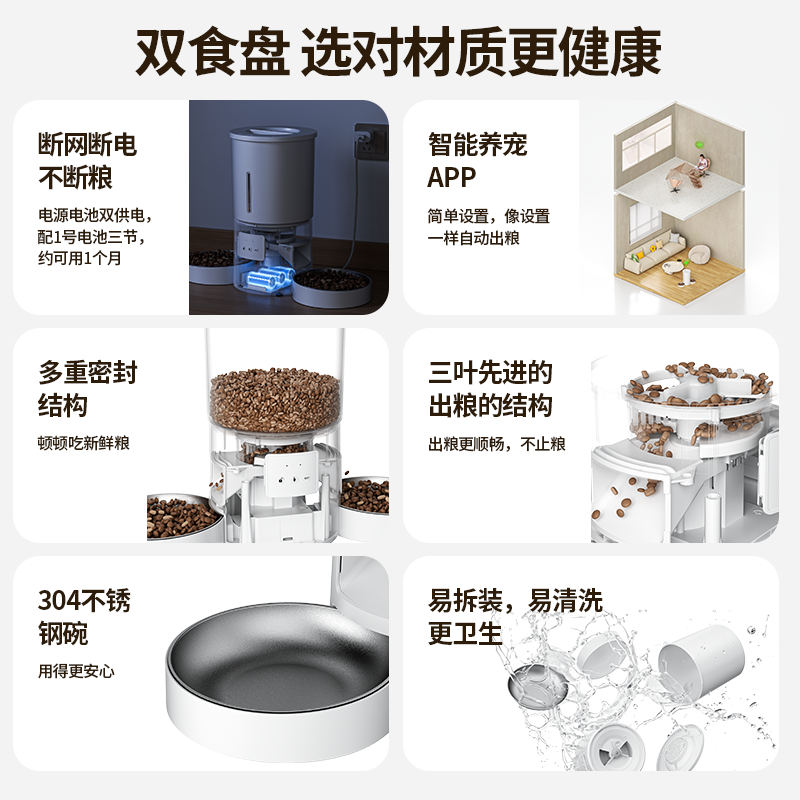 双食盘 选对材质更健康

断网断电
不断粮

电源电池双供电，配1号电池三节，约可用1个月

智能养宠
APP

简单设置，像设置一样自动出粮

多重密封
结构

顿顿吃新鲜粮

三叶先进的
出粮的结构

出粮更顺畅，不止粮

304不锈
钢碗

用得更安心

易拆装，易清洗
更卫生