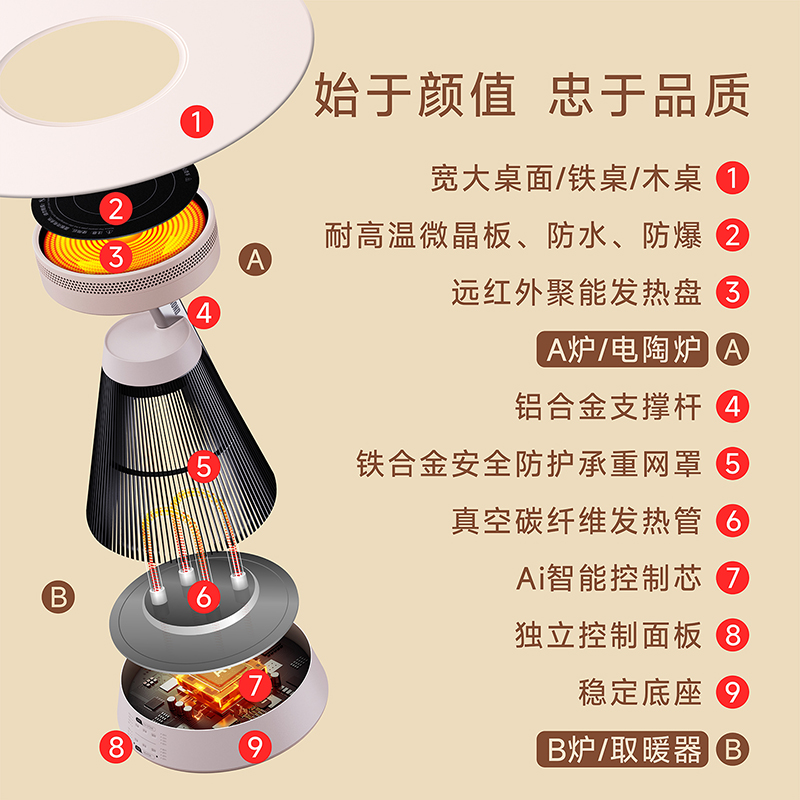 始于颜值 忠于品质

宽大桌面/铁桌/木桌 1
耐高温微晶板、防水、防爆 2
远红外聚能发热盘 3
A炉/电陶炉 A
铝合金支撑杆 4
铁合金安全防护承重网罩 5
真空碳纤维发热管 6
Ai智能控制芯 7
独立控制面板 8
稳定底座 9
B炉/取暖器 B

1
2
3
A
4
5
B
6
7
8
9