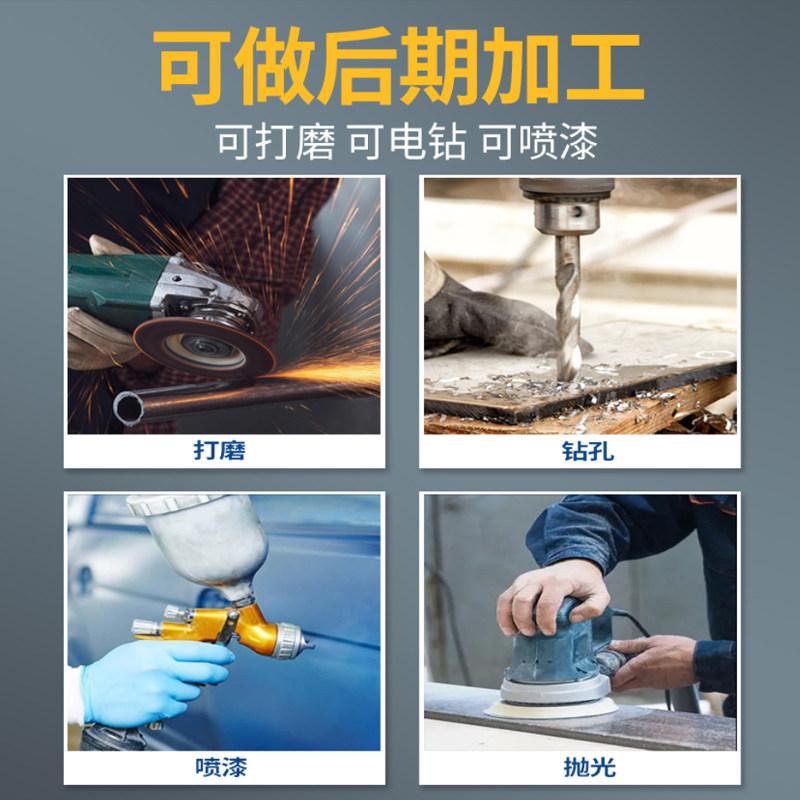 可做后期加工

可打磨 可电钻 可喷漆

打磨

钻孔

喷漆

抛光