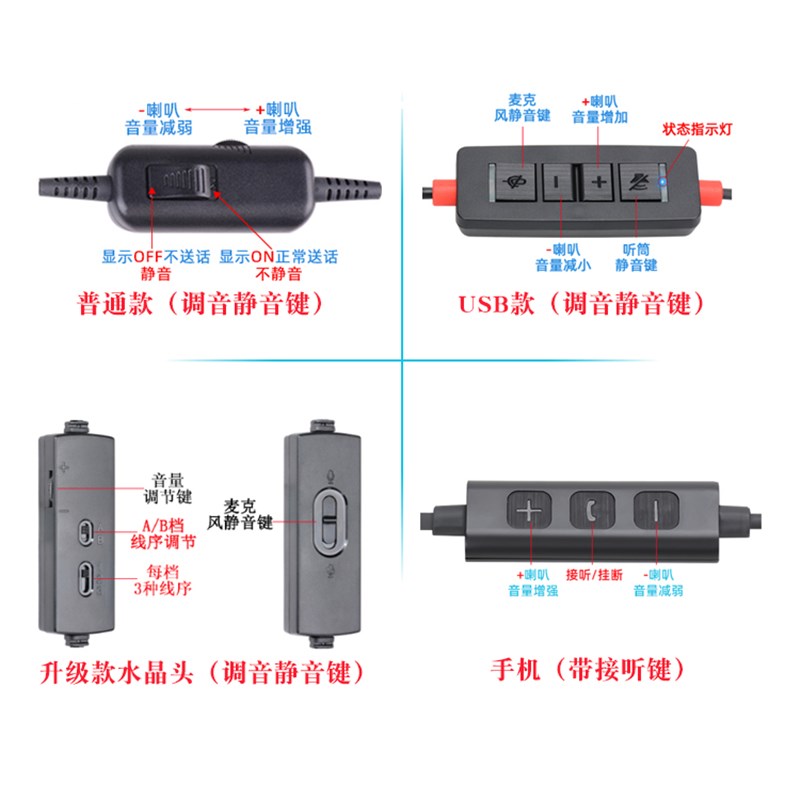 -喇叭
音量减弱

+喇叭
音量增强

显示OFF不送话
静音

显示ON正常送话
不静音

普通款（调音静音键）

麦克
风静音键

+喇叭
音量增加

状态指示灯

-喇叭
音量减小

听筒
静音键

USB款（调音静音键）

音量
调节键

A/B档
线序调节

每档
3种线序

麦克
风静音键

升级款水晶头（调音静音键）

+喇叭
音量增强

接听/挂断

-喇叭
音量减弱

手机（带接听键）