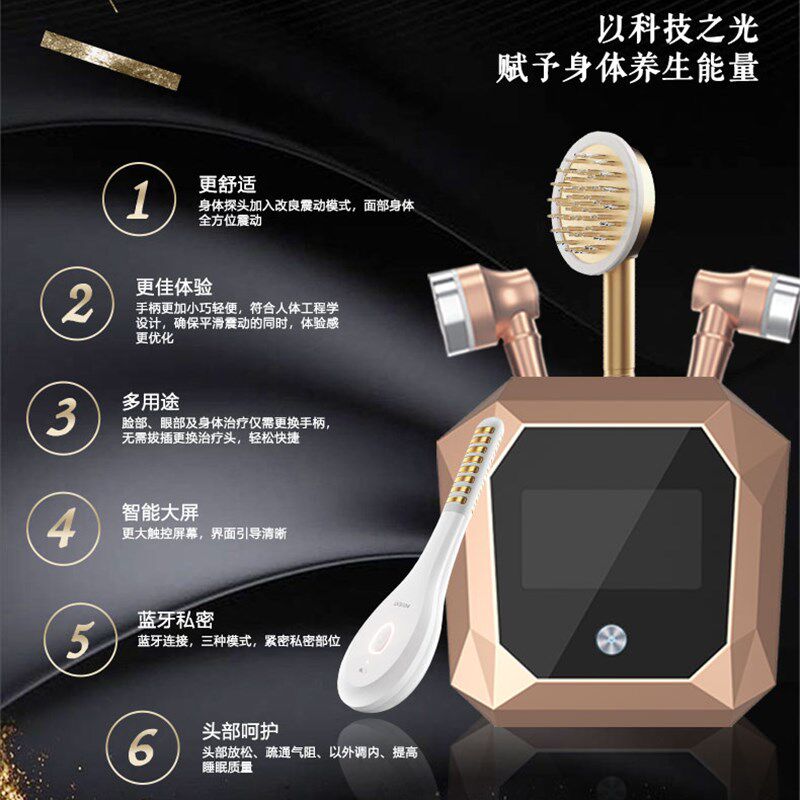 以科技之光
赋予身体养生能量

1
更舒适
身体探头加入改良震动模式，面部身体全方位震动

2
更佳体验
手柄更加小巧轻便，符合人体工程学设计，确保平滑震动的同时，体验感更优化

3
多用途
脸部、眼部及身体治疗仅需更换手柄，无需拔插更换治疗头，轻松快捷

4
智能大屏
更大触控屏幕，界面引导清晰

5
蓝牙私密
蓝牙连接，三种模式，紧密私密部位

6
头部呵护
头部放松、疏通气阻、以外调内、提高睡眠质量