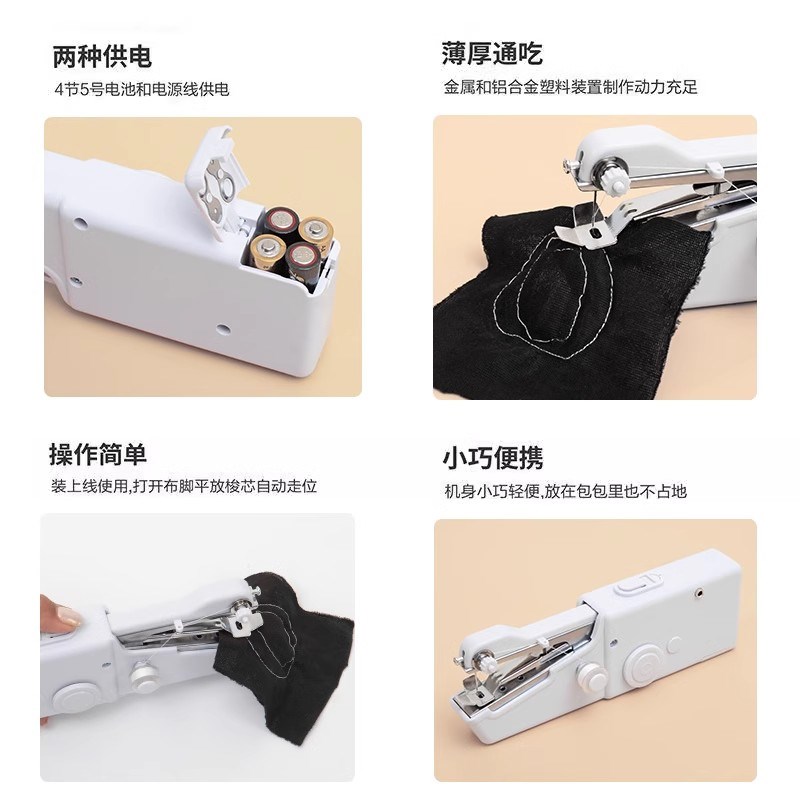 两种供电

4节5号电池和电源线供电

薄厚通吃

金属和铝合金塑料装置制作动力充足

操作简单

装上线使用,打开布脚平放梭芯自动走位

小巧便携

机身小巧轻便,放在包包里也不占地