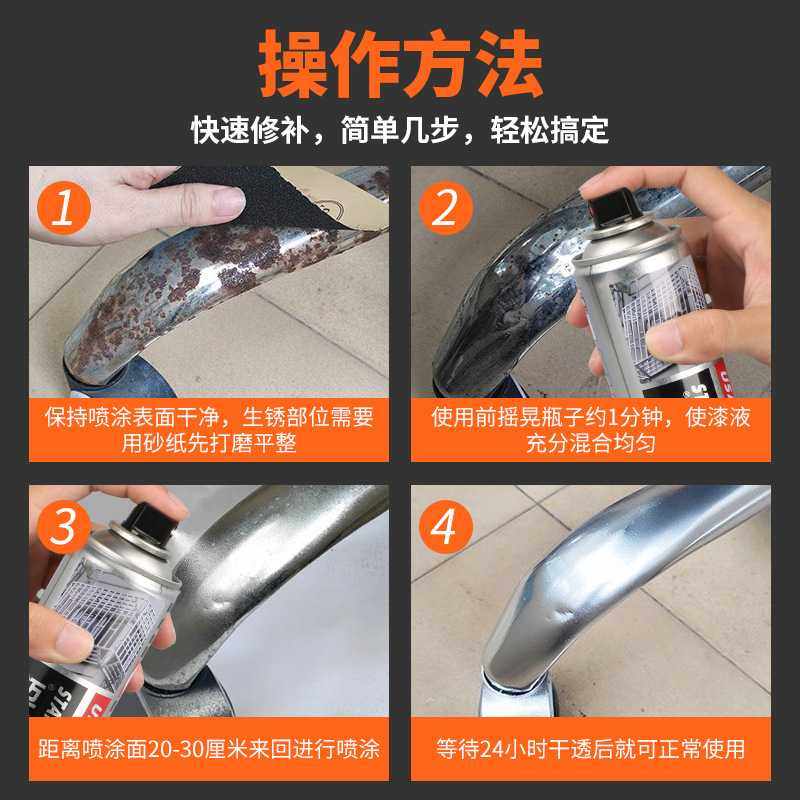 操作方法

快速修补，简单几步，轻松搞定

1

保持喷涂表面干净，生锈部位需要用砂纸先打磨平整

2

使用前摇晃瓶子约1分钟，使漆液充分混合均匀

3

距离喷涂面20-30厘米来回进行喷涂

4

等待24小时干透后就可正常使用