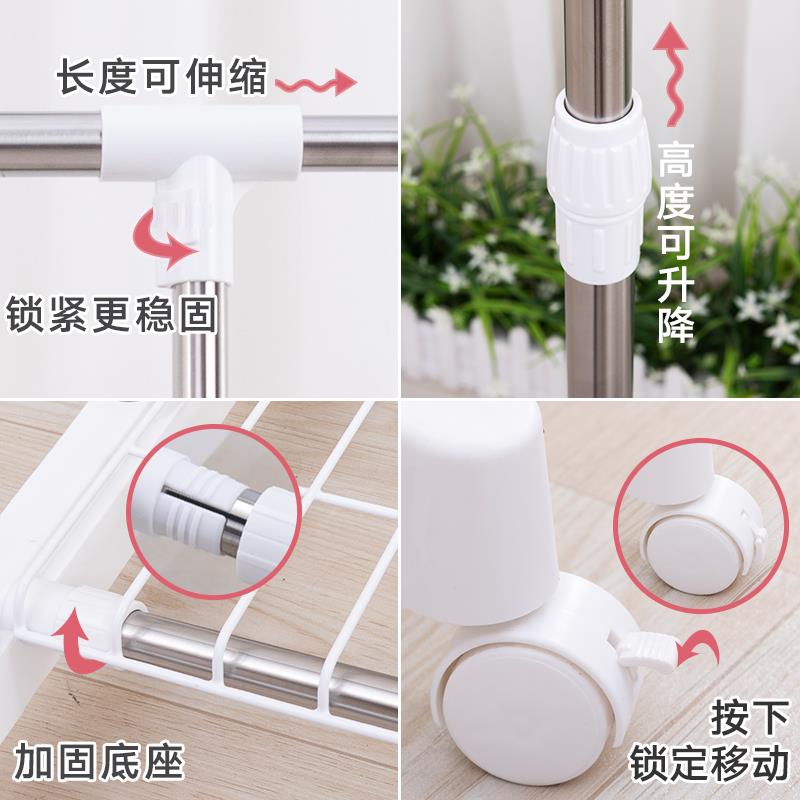 长度可伸缩

锁紧更稳固

高度可升降

加固底座

按下
锁定移动