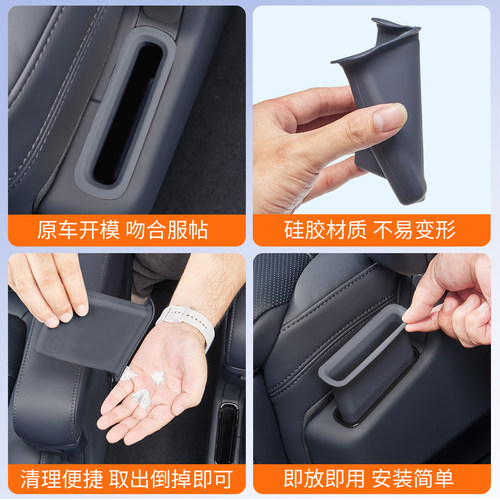 原车开模 吻合服帖

硅胶材质 不易变形

清理便捷 取出倒掉即可

即放即用 安装简单