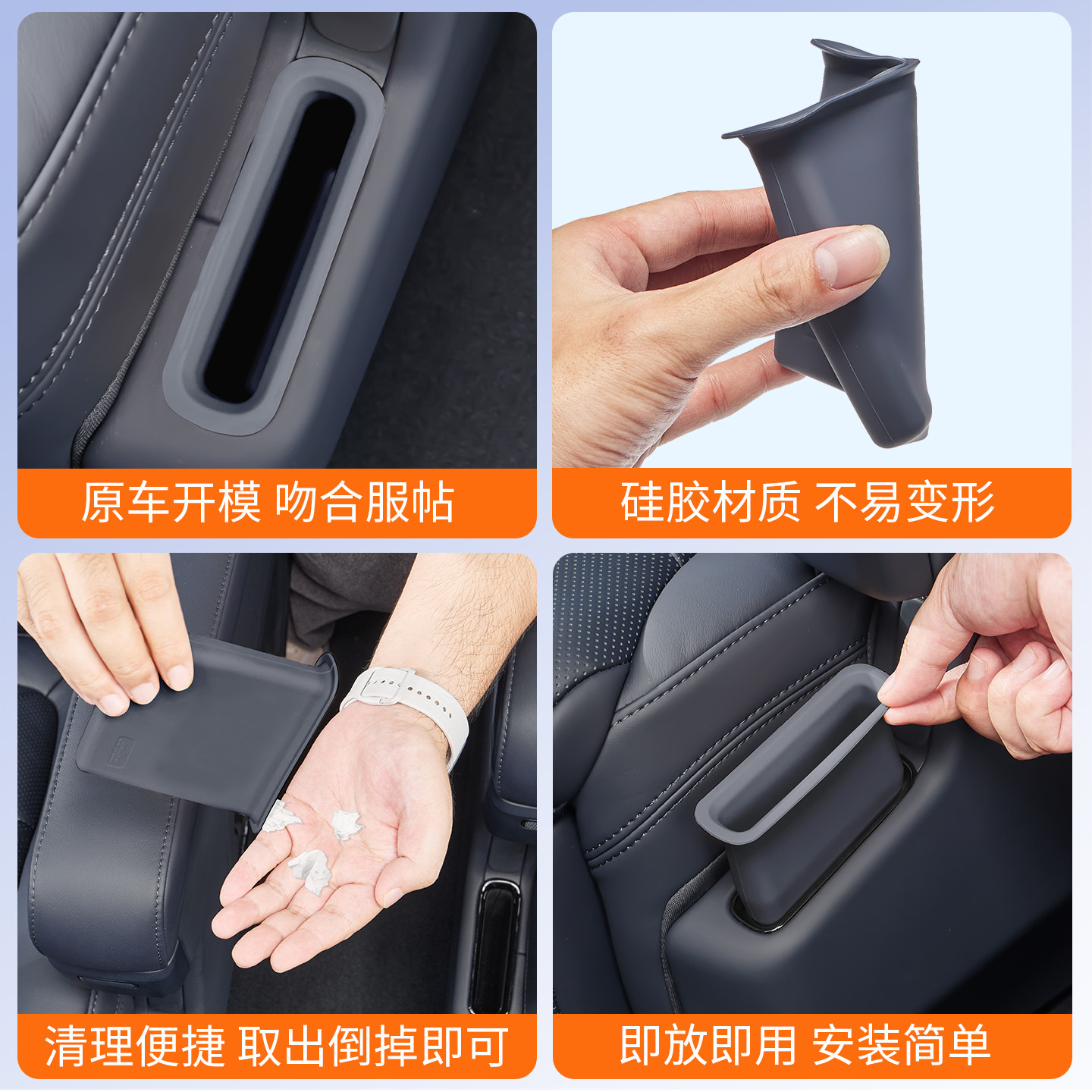 原车开模 吻合服帖

硅胶材质 不易变形

清理便捷 取出倒掉即可

即放即用 安装简单