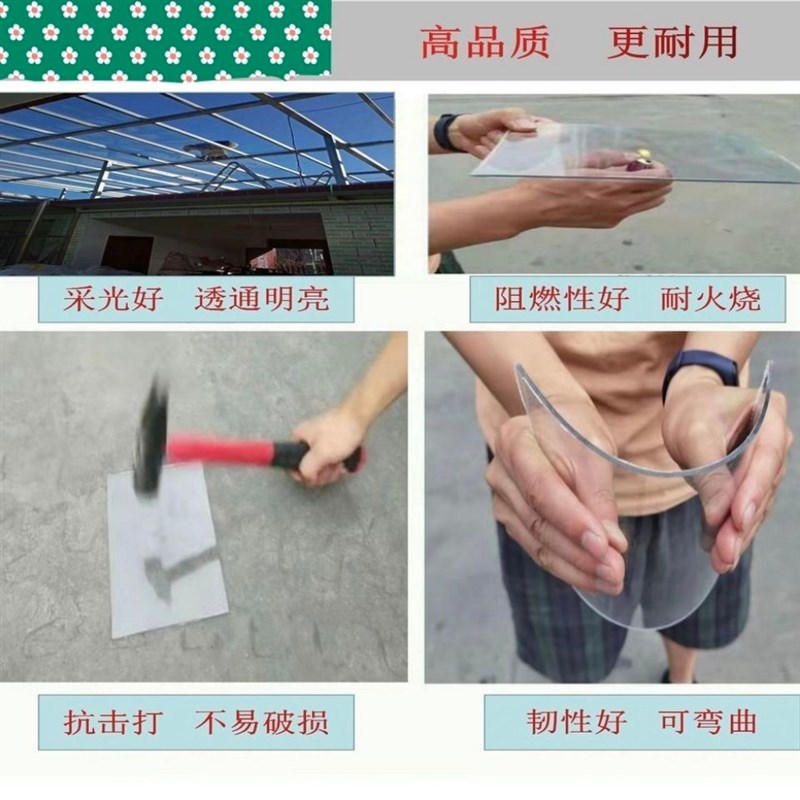 高品质　更耐用

采光好　透通明亮

阻燃性好　耐火烧

抗击打　不易破损

韧性好　可弯曲