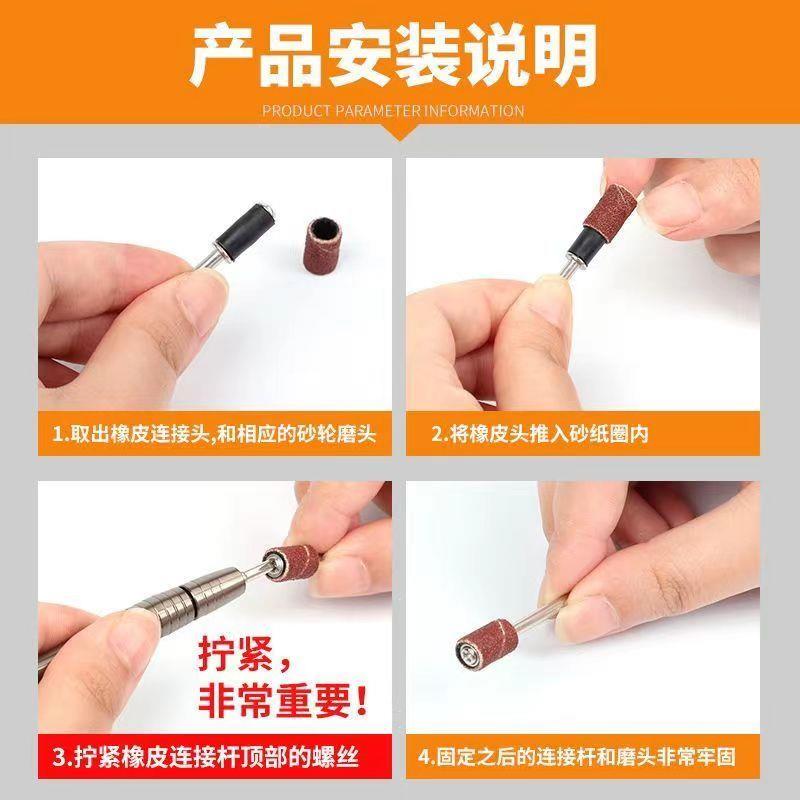 产品安装说明

PRODUCT PARAMETER INFORMATION

1.取出橡皮连接头,和相应的砂轮磨头

2.将橡皮头推入砂纸圈内

拧紧，
非常重要！

3.拧紧橡皮连接杆顶部的螺丝

4.固定之后的连接杆和磨头非常牢固