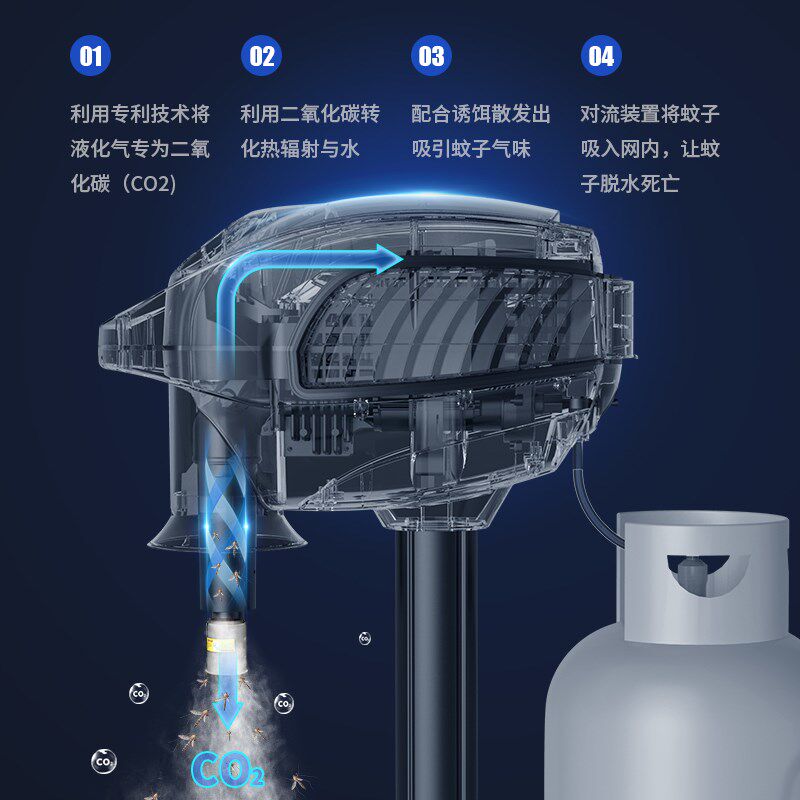 01

利用专利技术将液化气专为二氧化碳（CO2）

02

利用二氧化碳转化热辐射与水

03

配合诱饵散发出吸引蚊子气味

04

对流装置将蚊子吸入网内，让蚊子脱水死亡

$CO_2$

$CO_2$

$CO_2$

$CO_2$

$CO_2$