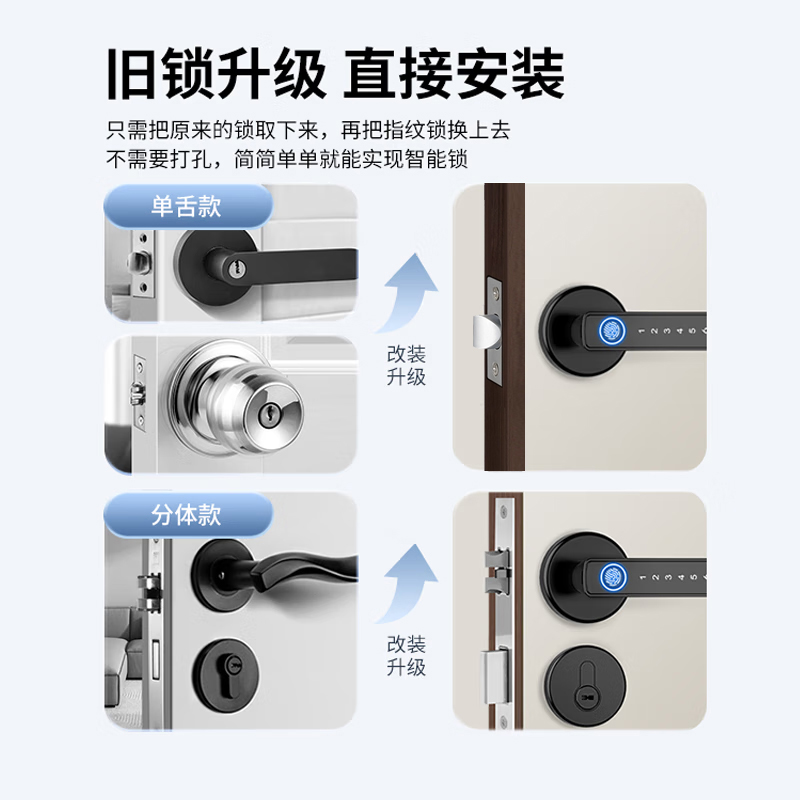 旧锁升级 直接安装

只需把原来的锁取下来，再把指纹锁换上去
不需要打孔，简简单单就能实现智能锁

单舌款

改装
升级

1 2 3 4 5

分体款

改装
升级

1 2 3 4 5