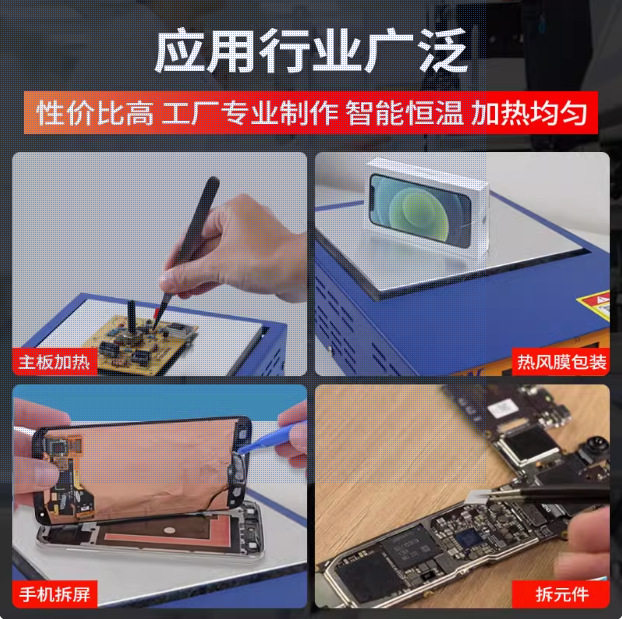 应用行业广泛

性价比高 工厂专业制作 智能恒温 加热均匀

主板加热

热风膜包装

手机拆屏

拆元件