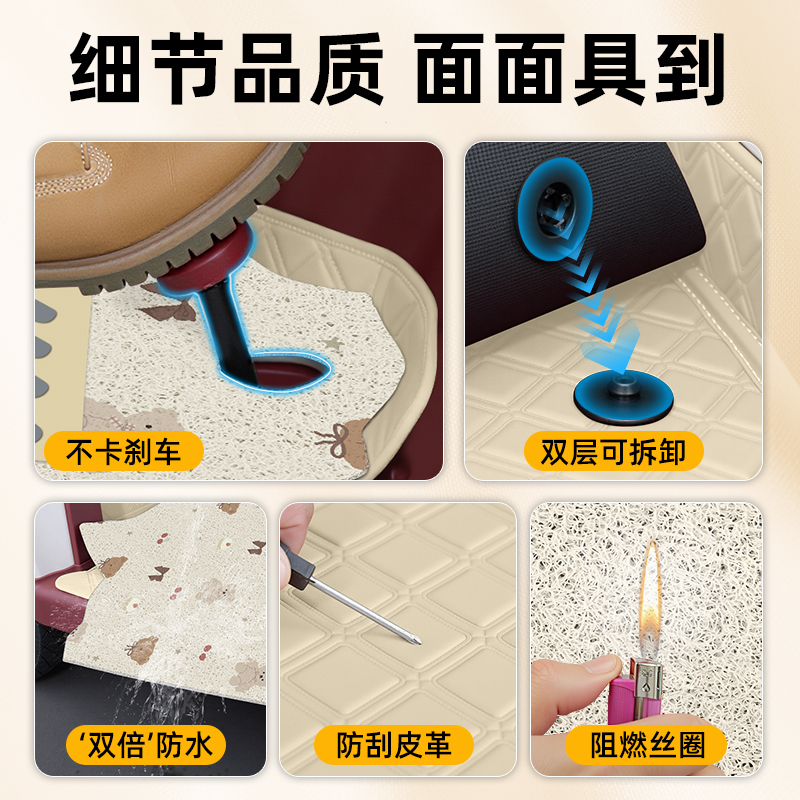 细节品质 面面具到

不卡刹车

双层可拆卸

‘双倍’防水

防刮皮革

阻燃丝圈