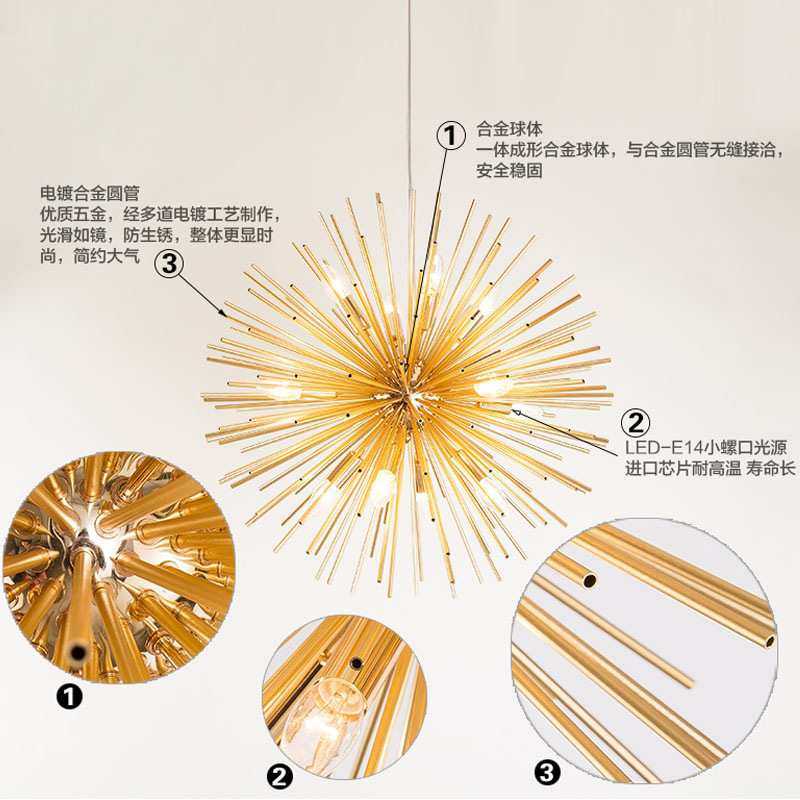 ① 合金球体
一体成形合金球体，与合金圆管无缝接洽，安全稳固

电镀合金圆管
优质五金，经多道电镀工艺制作，光滑如镜，防生锈，整体更显时尚，简约大气
③

②
LED-E14小螺口光源
进口芯片耐高温 寿命长

❶

❷

❸