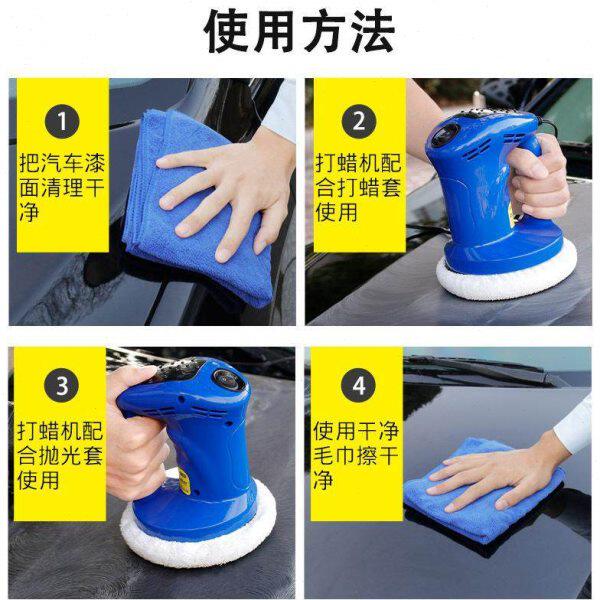 使用方法

1
把汽车漆面清理干净

2
打蜡机配合打蜡套使用

3
打蜡机配合抛光套使用

4
使用干净毛巾擦干净