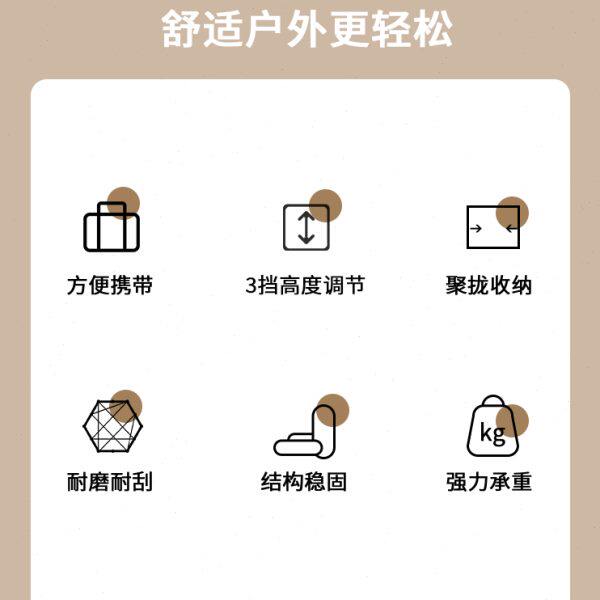 舒适户外更轻松

方便携带

3挡高度调节

聚拢收纳

耐磨耐刮

结构稳固

kg

强力承重