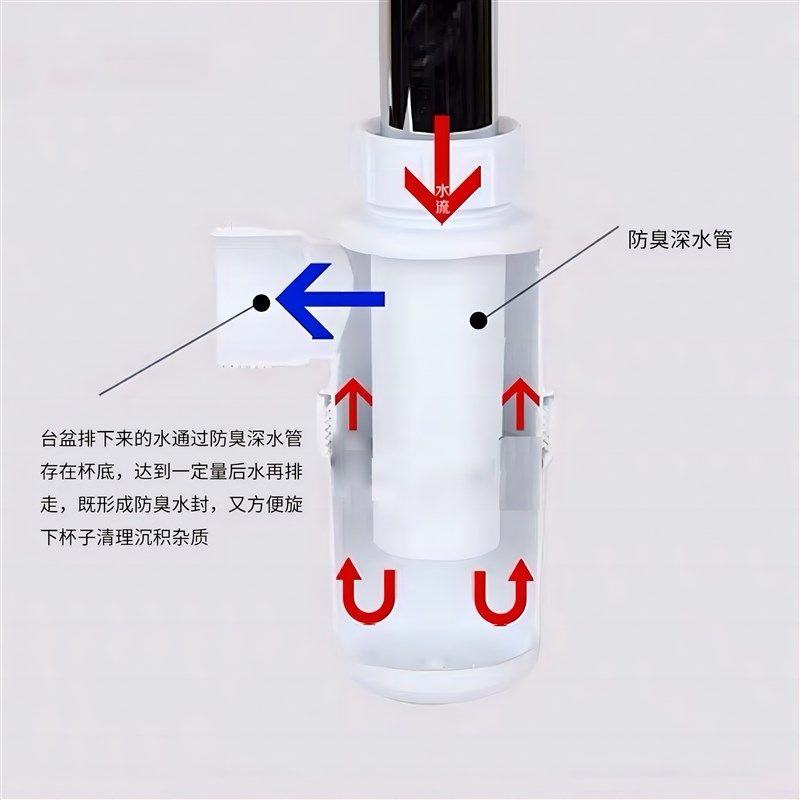 水流

防臭深水管

台盆排下来的水通过防臭深水管存在杯底，达到一定量后水再排走，既形成防臭水封，又方便旋下杯子清理沉积杂质