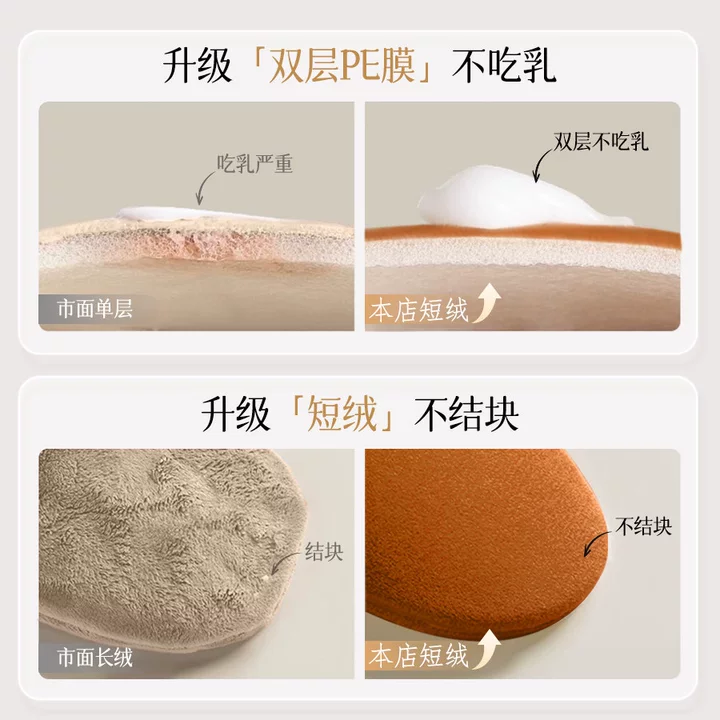 升级「双层PE膜」不吃乳

吃乳严重

市面单层

双层不吃乳

本店短绒

升级「短绒」不结块

结块

市面长绒

不结块

本店短绒