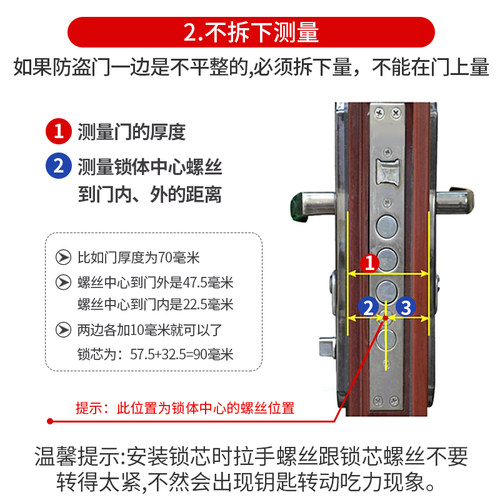 2.不拆下测量

如果防盗门一边是不平整的,必须拆下量，不能在门上量

1 测量门的厚度

2 测量锁体中心螺丝到门内、外的距离

比如门厚度为70毫米

螺丝中心到门外是47.5毫米
螺丝中心到门内是22.5毫米

两边各加10毫米就可以了
锁芯为：57.5+32.5=90毫米

1
2
3

提示：此位置为锁体中心的螺丝位置

温馨提示:安装锁芯时拉手螺丝跟锁芯螺丝不要转得太紧,不然会出现钥匙转动吃力现象。