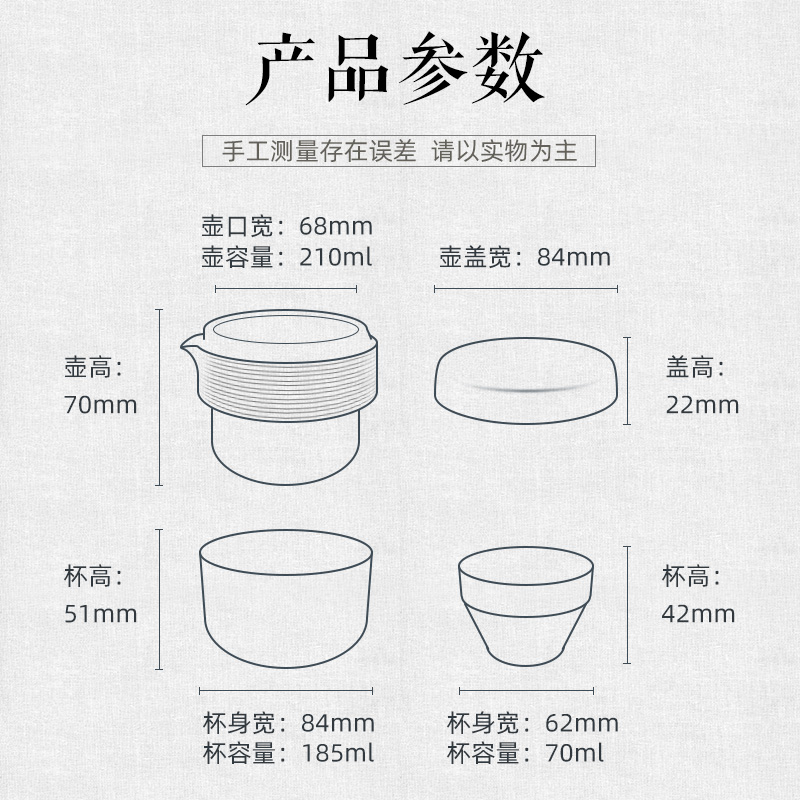 产品参数

手工测量存在误差 请以实物为主

壶口宽：68mm
壶容量：210ml

壶盖宽：84mm

壶高：
70mm

盖高：
22mm

杯高：
51mm

杯高：
42mm

杯身宽：84mm
杯容量：185ml

杯身宽：62mm
杯容量：70ml