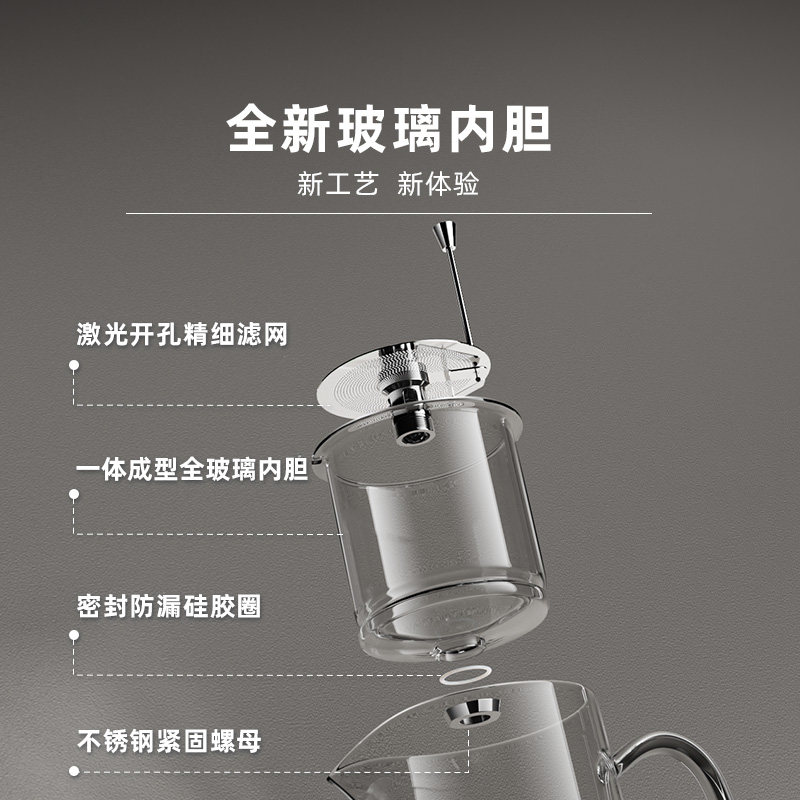 全新玻璃内胆

新工艺 新体验

激光开孔精细滤网

一体成型全玻璃内胆

密封防漏硅胶圈

不锈钢紧固螺母