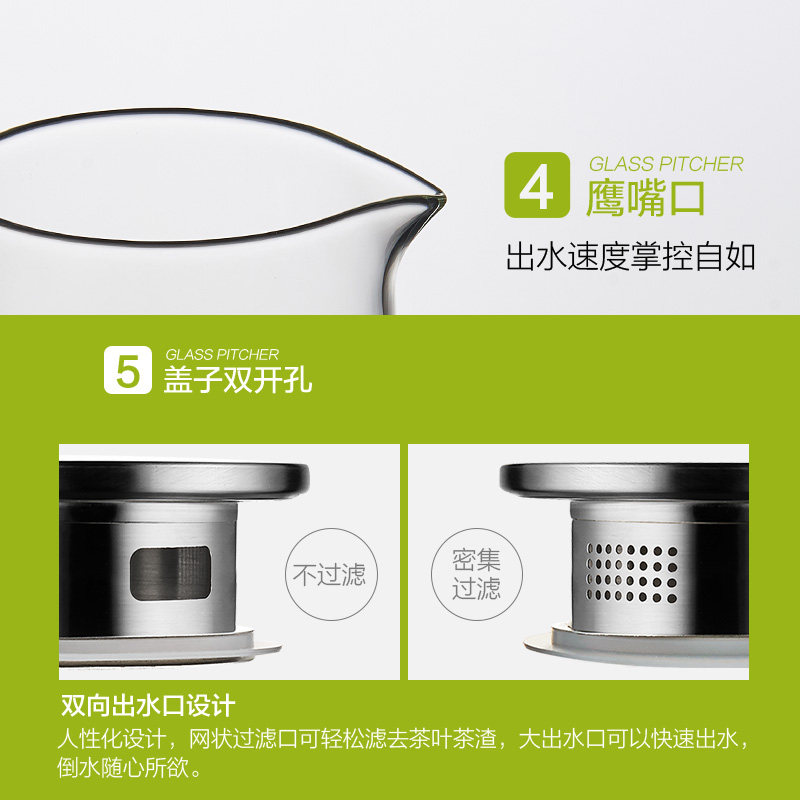 4 GLASS PITCHER
鹰嘴口

出水速度掌控自如

5 GLASS PITCHER
盖子双开孔

不过滤

密集过滤

双向出水口设计

人性化设计，网状过滤口可轻松滤去茶叶茶渣，大出水口可以快速出水，倒水随心所欲。