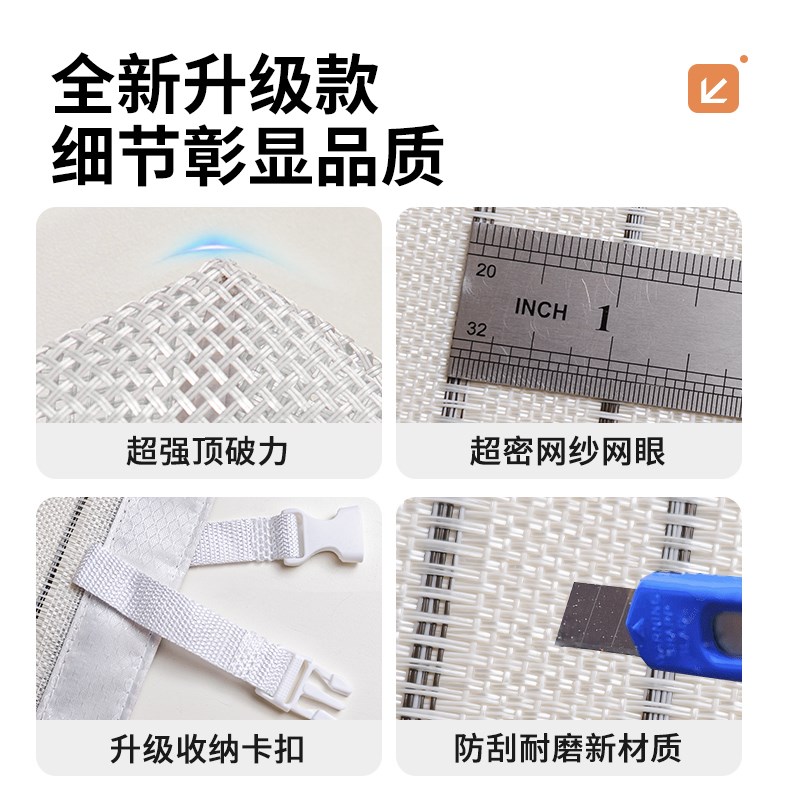 全新升级款
细节彰显品质

20
INCH 1
32

超强顶破力

超密网纱网眼

升级收纳卡扣

防刮耐磨新材质