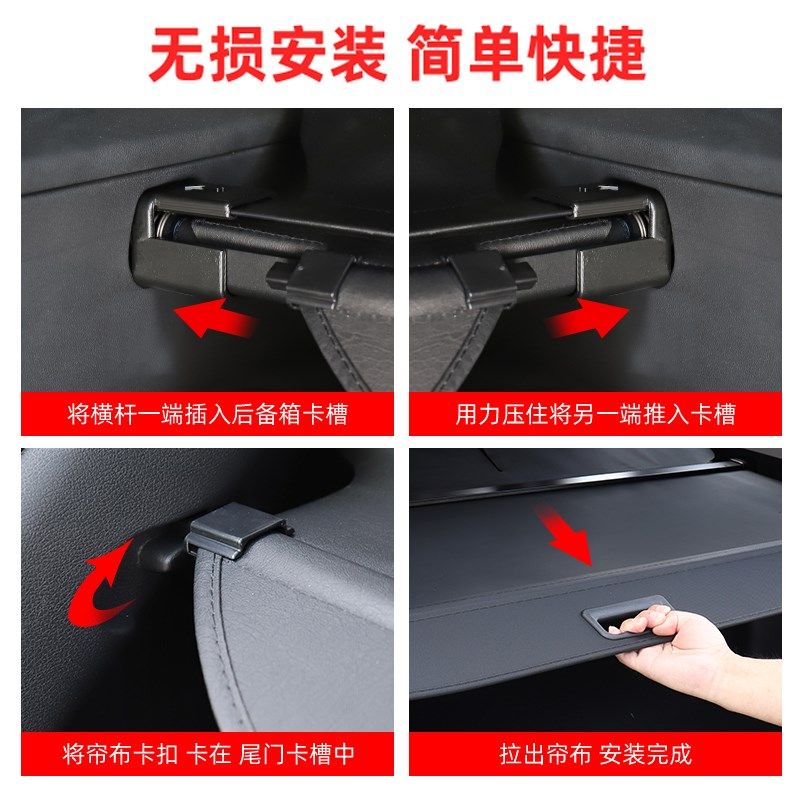 无损安装 简单快捷

将横杆一端插入后备箱卡槽

用力压住将另一端推入卡槽

将帘布卡扣 卡在 尾门卡槽中

拉出帘布 安装完成