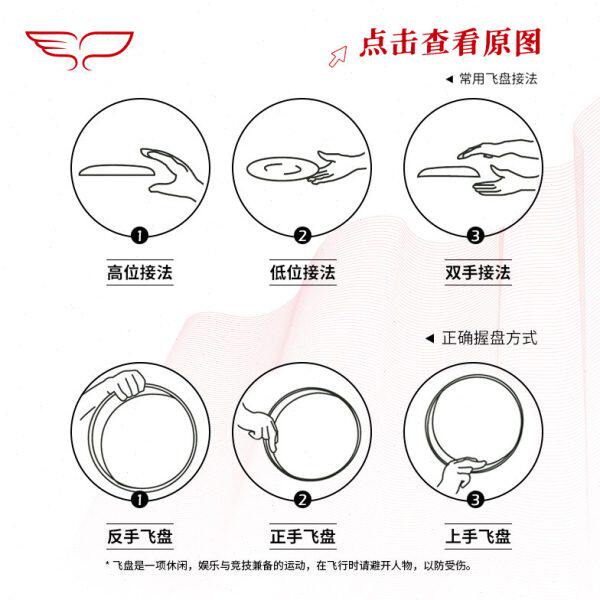 点击查看原图

◀ 常用飞盘接法

1
高位接法

2
低位接法

3
双手接法

◀ 正确握盘方式

1
反手飞盘

2
正手飞盘

3
上手飞盘

* 飞盘是一项休闲，娱乐与竞技兼备的运动，在飞行时请避开人物，以防受伤。