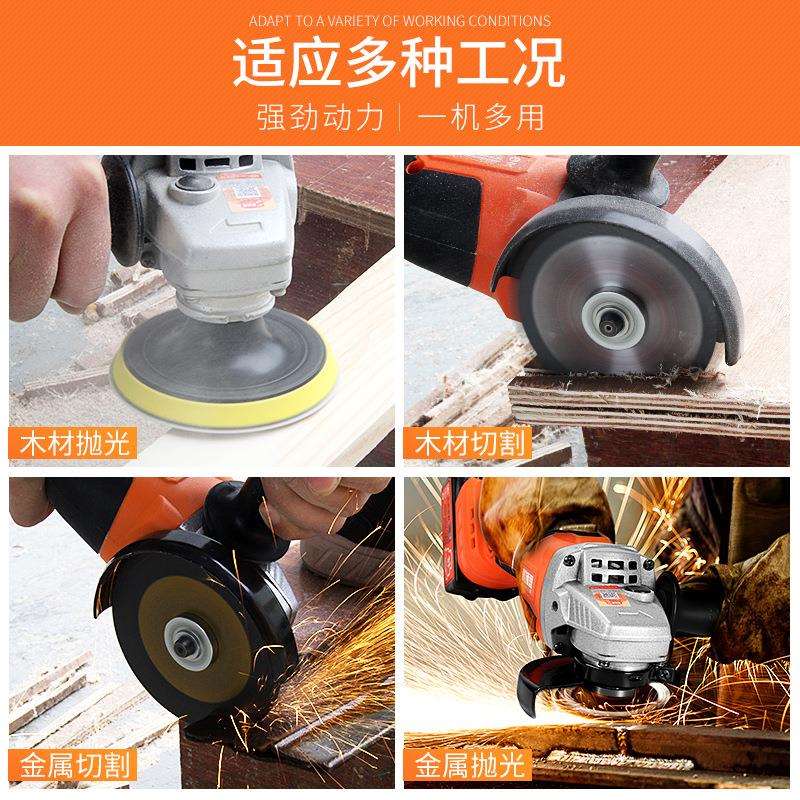 ADAPT TO A VARIETY OF WORKING CONDITIONS

适应多种工况

强劲动力 | 一机多用

木材抛光

木材切割

金属切割

金属抛光