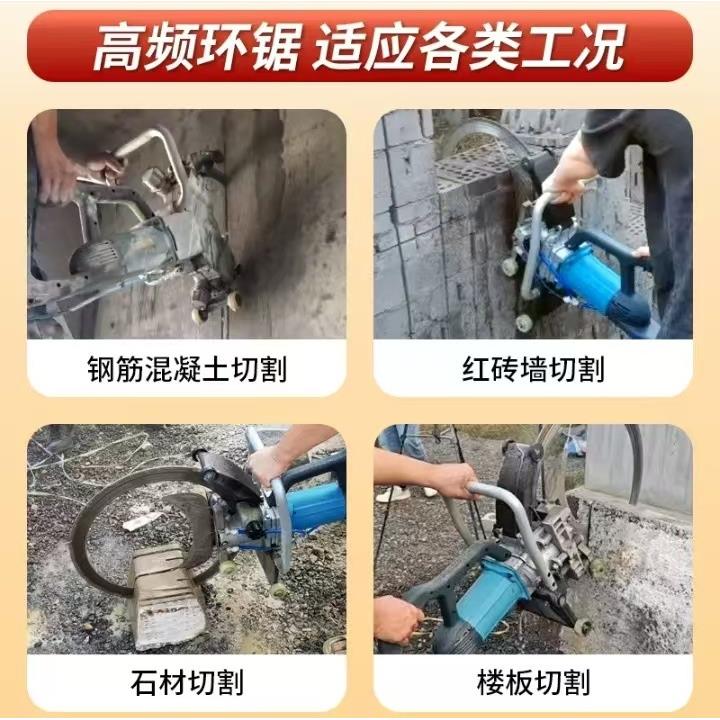 高频环锯 适应各类工况

钢筋混凝土切割

红砖墙切割

石材切割

楼板切割