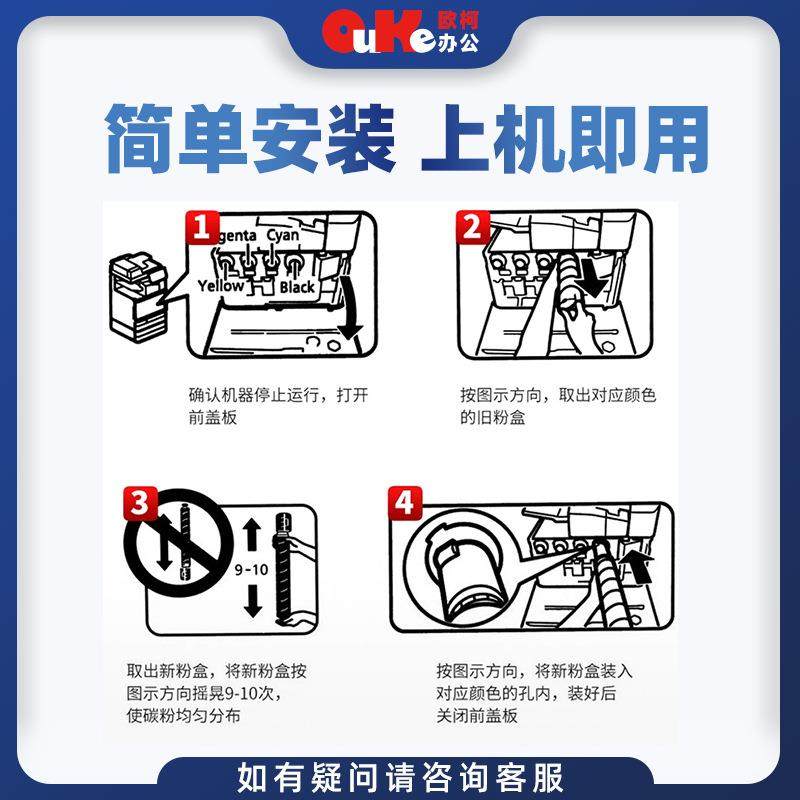 OuKe 欧柯办公

简单安装 上机即用

1

genta Cyan

Yellow Black

确认机器停止运行，打开前盖板

2

按图示方向，取出对应颜色的旧粉盒

3

9-10

取出新粉盒，将新粉盒按图示方向摇晃9-10次，使碳粉均匀分布

4

按图示方向，将新粉盒装入对应颜色的孔内，装好后关闭前盖板

如有疑问请咨询客服