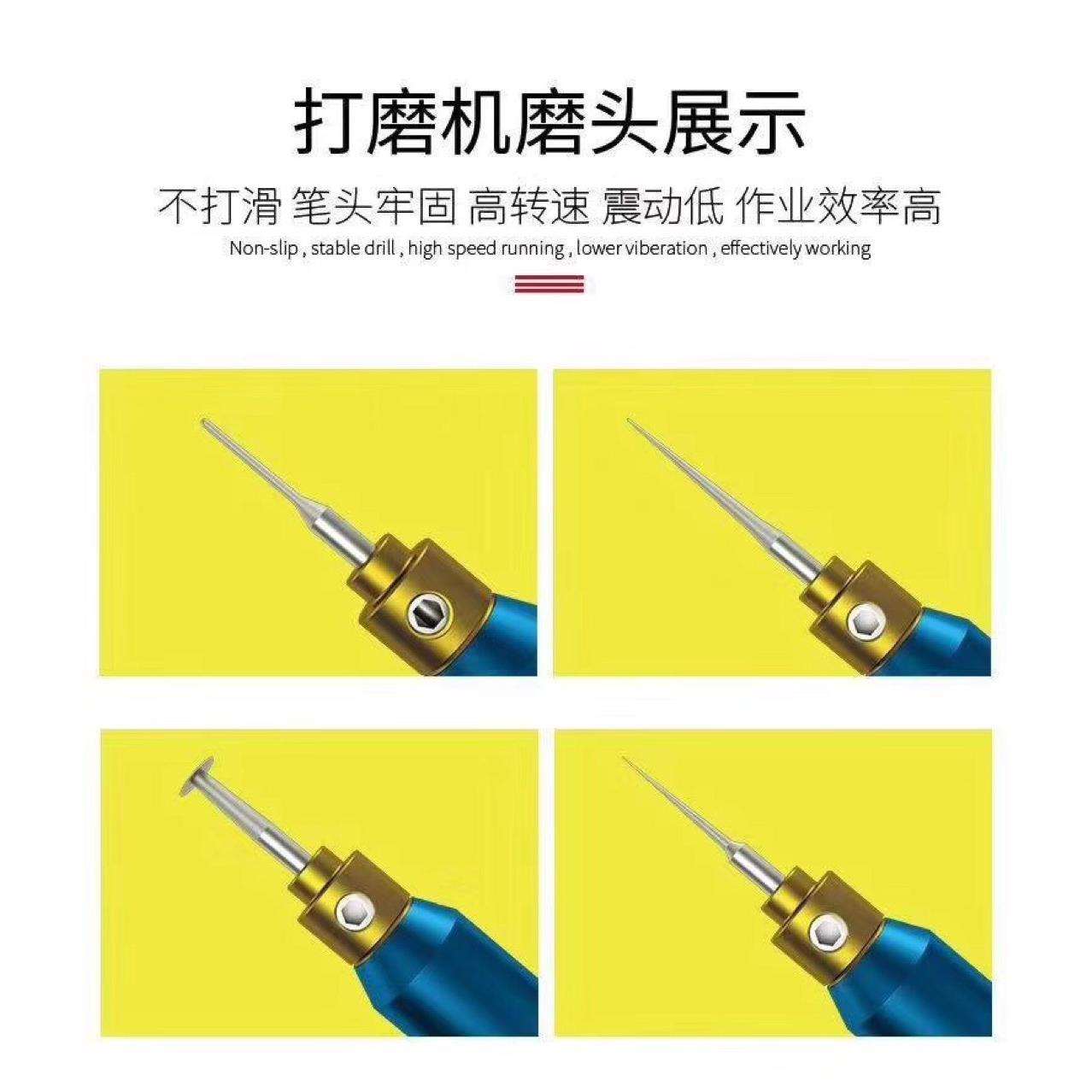 打磨机磨头展示

不打滑 笔头牢固 高转速 震动低 作业效率高

Non-slip , stable drill , high speed running , lower viberation , effectively working