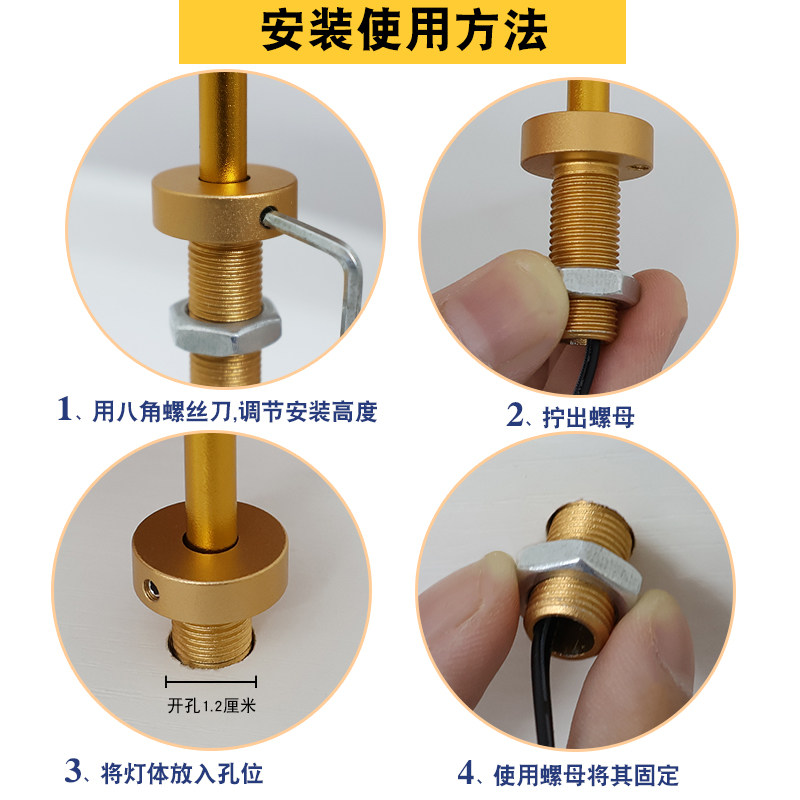 安装使用方法

1、用八角螺丝刀,调节安装高度

2、拧出螺母

开孔1.2厘米

3、将灯体放入孔位

4、使用螺母将其固定