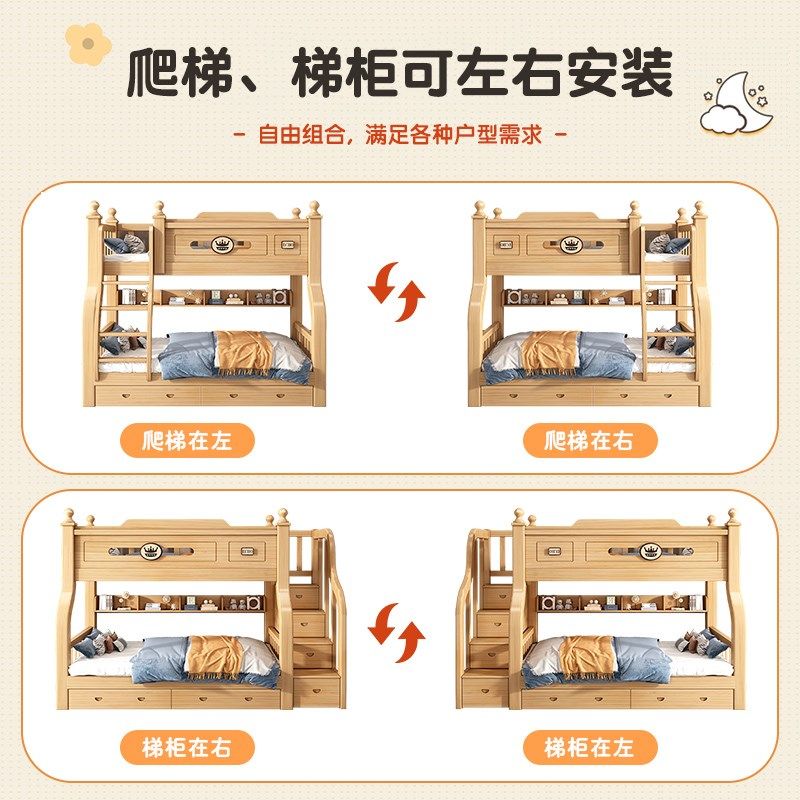 爬梯、梯柜可左右安装

- 自由组合，满足各种户型需求 -

爬梯在左

爬梯在右

梯柜在右

梯柜在左