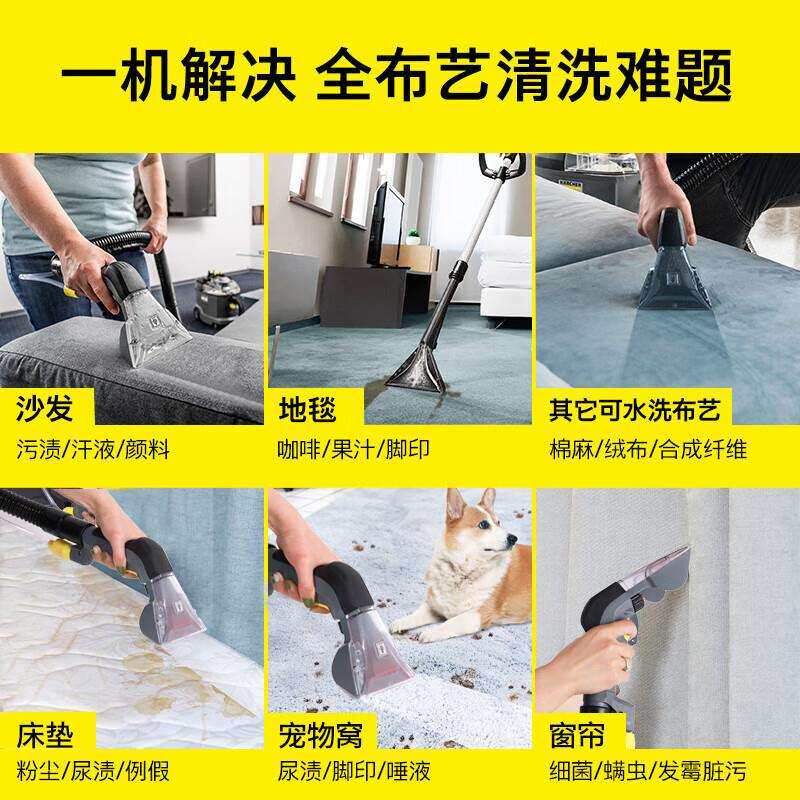 一机解决 全布艺清洗难题

沙发
污渍/汗液/颜料

地毯
咖啡/果汁/脚印

其它可水洗布艺
棉麻/绒布/合成纤维

床垫
粉尘/尿渍/例假

宠物窝
尿渍/脚印/唾液

窗帘
细菌/螨虫/发霉脏污