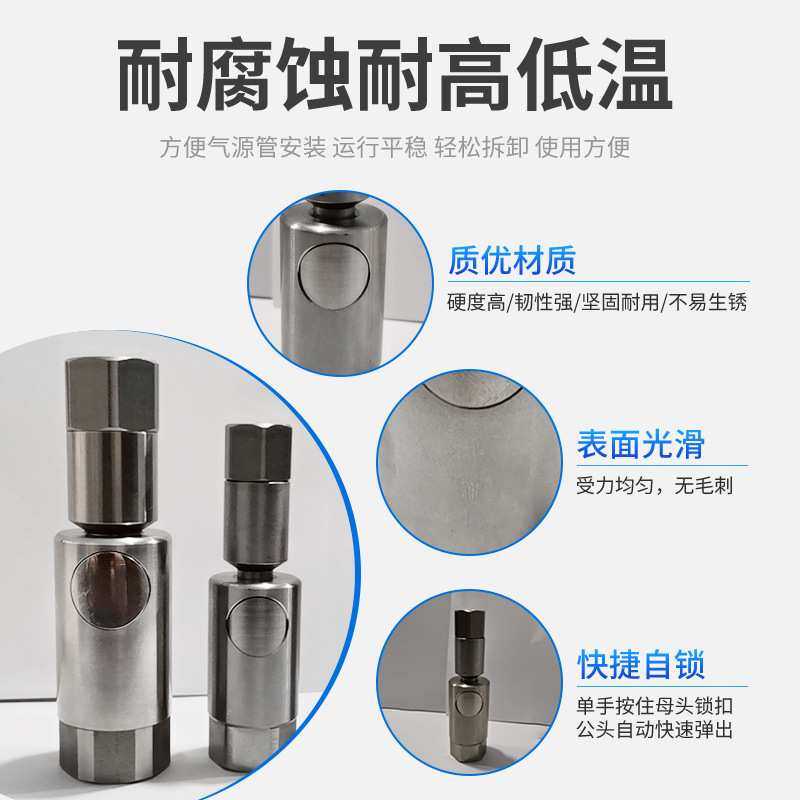 耐腐蚀耐高低温

方便气源管安装 运行平稳 轻松拆卸 使用方便

质优材质

硬度高/韧性强/坚固耐用/不易生锈

表面光滑

受力均匀，无毛刺

快捷自锁

单手按住母头锁扣
公头自动快速弹出