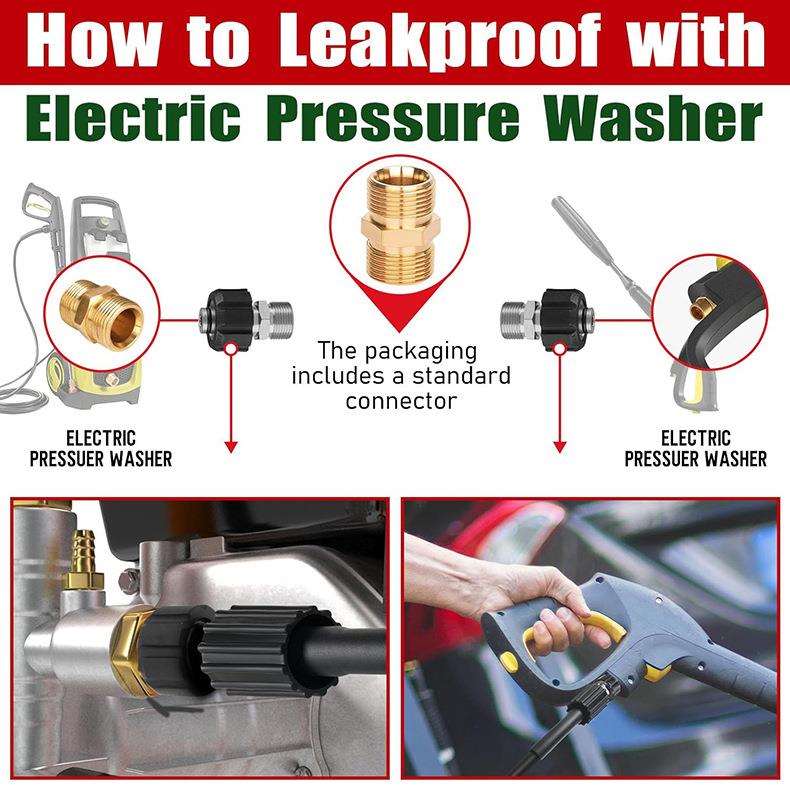 How to Leakproof with
Electric Pressure Washer

The packaging includes a standard connector

ELECTRIC PRESSUER WASHER

ELECTRIC PRESSUER WASHER