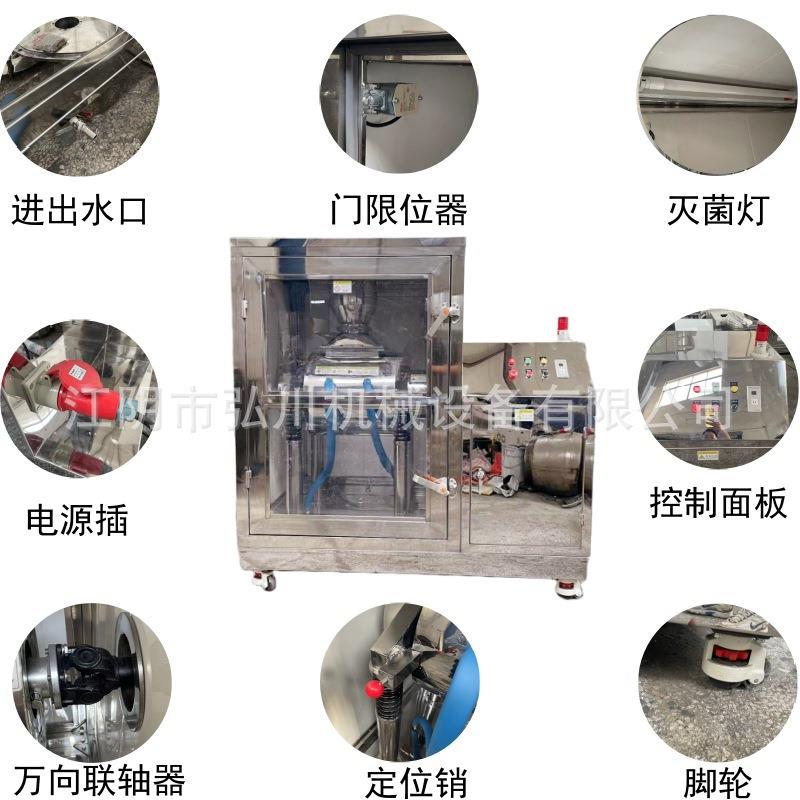 进出水口

门限位器

灭菌灯

江阴市弘川机械设备有限公司

电源插

控制面板

万向联轴器

定位销

脚轮