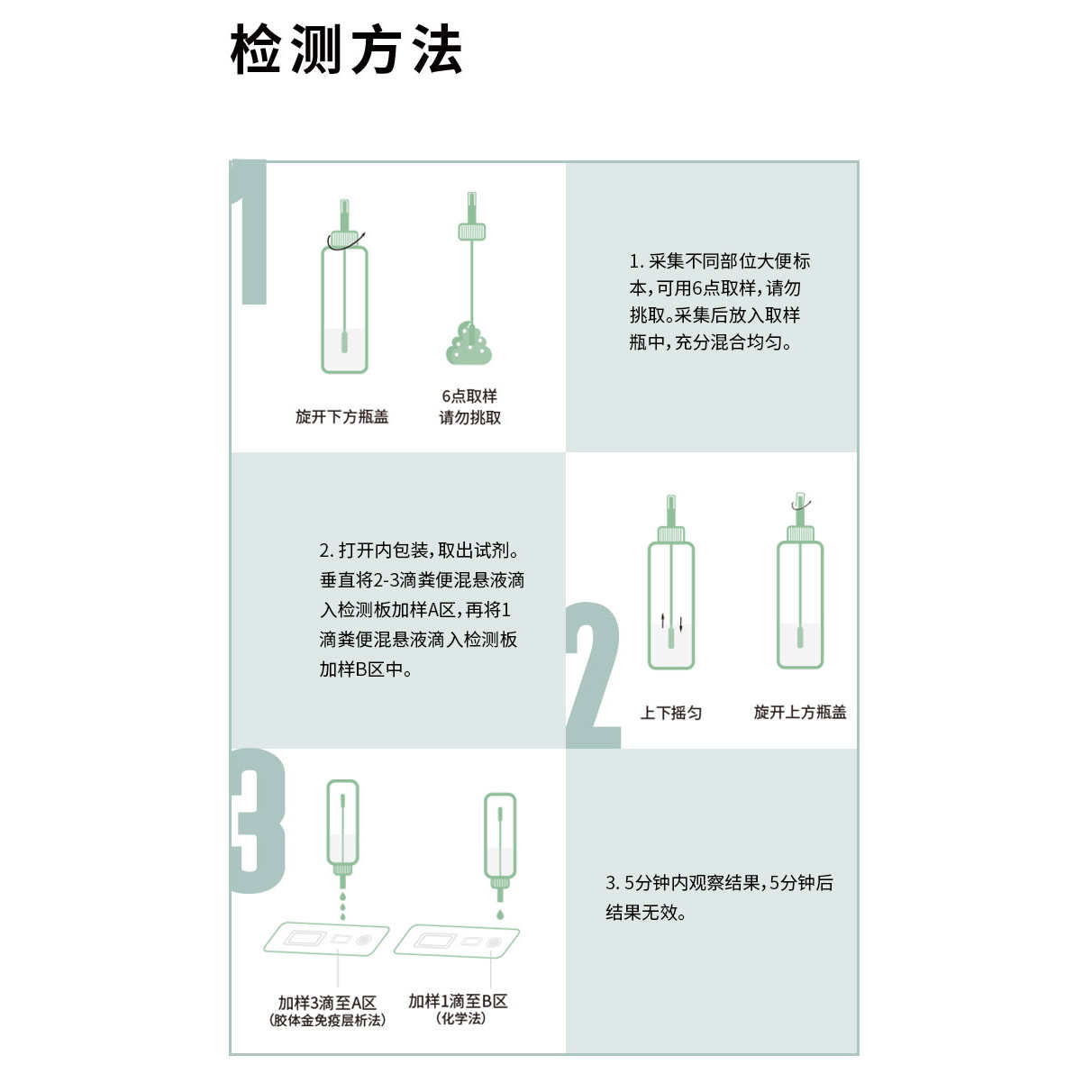 检测方法

1

旋开下方瓶盖

6点取样
请勿挑取

1. 采集不同部位大便标本，可用6点取样，请勿挑取。采集后放入取样瓶中，充分混合均匀。

2. 打开内包装，取出试剂。垂直将2-3滴粪便混悬液滴入检测板加样A区，再将1滴粪便混悬液滴入检测板加样B区中。

2

上下摇匀

旋开上方瓶盖

3

加样3滴至A区
(胶体金免疫层析法)

加样1滴至B区
(化学法)

3. 5分钟内观察结果，5分钟后结果无效。