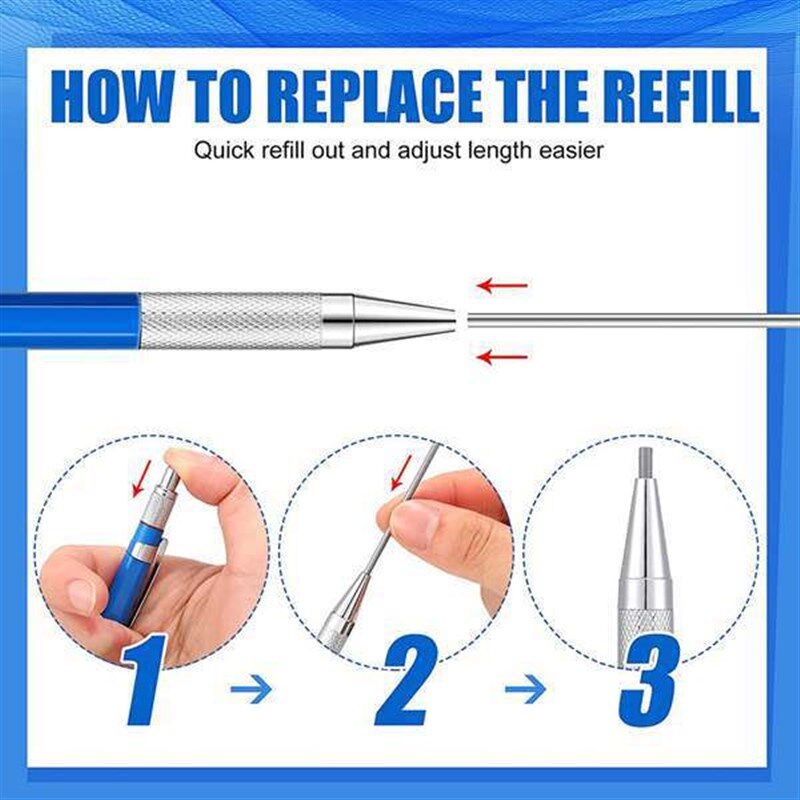 HOW TO REPLACE THE REFILL

Quick refill out and adjust length easier

1

2

3