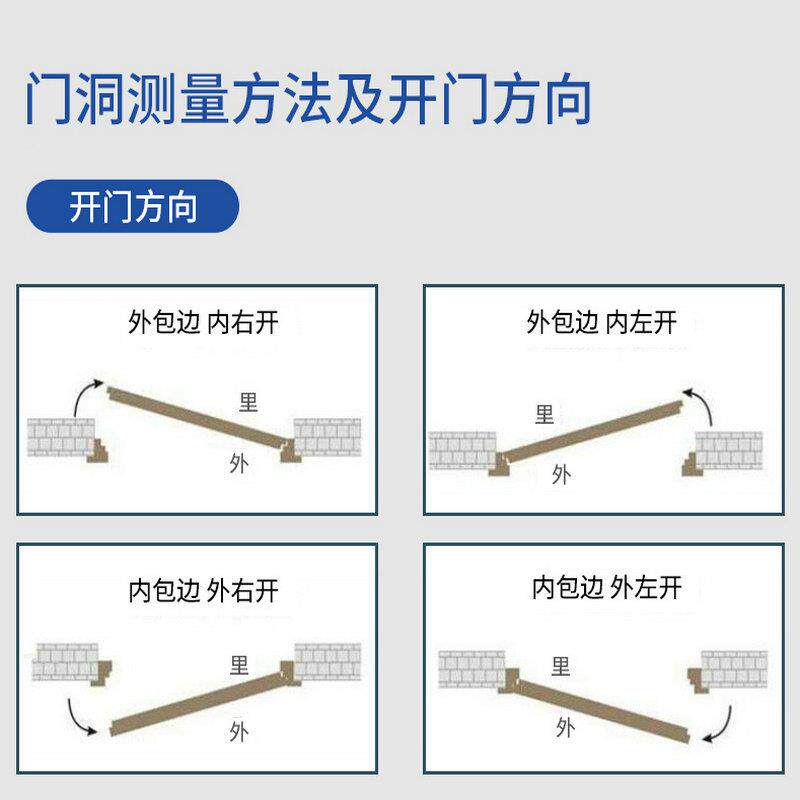 门洞测量方法及开门方向

开门方向

外包边 内右开

里

外

外包边 内左开

里

外

内包边 外右开

里

外

内包边 外左开

里

外