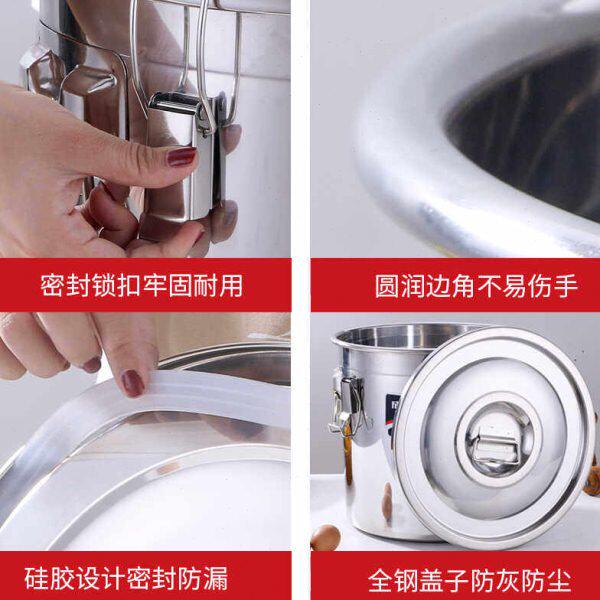 密封锁扣牢固耐用

圆润边角不易伤手

硅胶设计密封防漏

全钢盖子防灰防尘